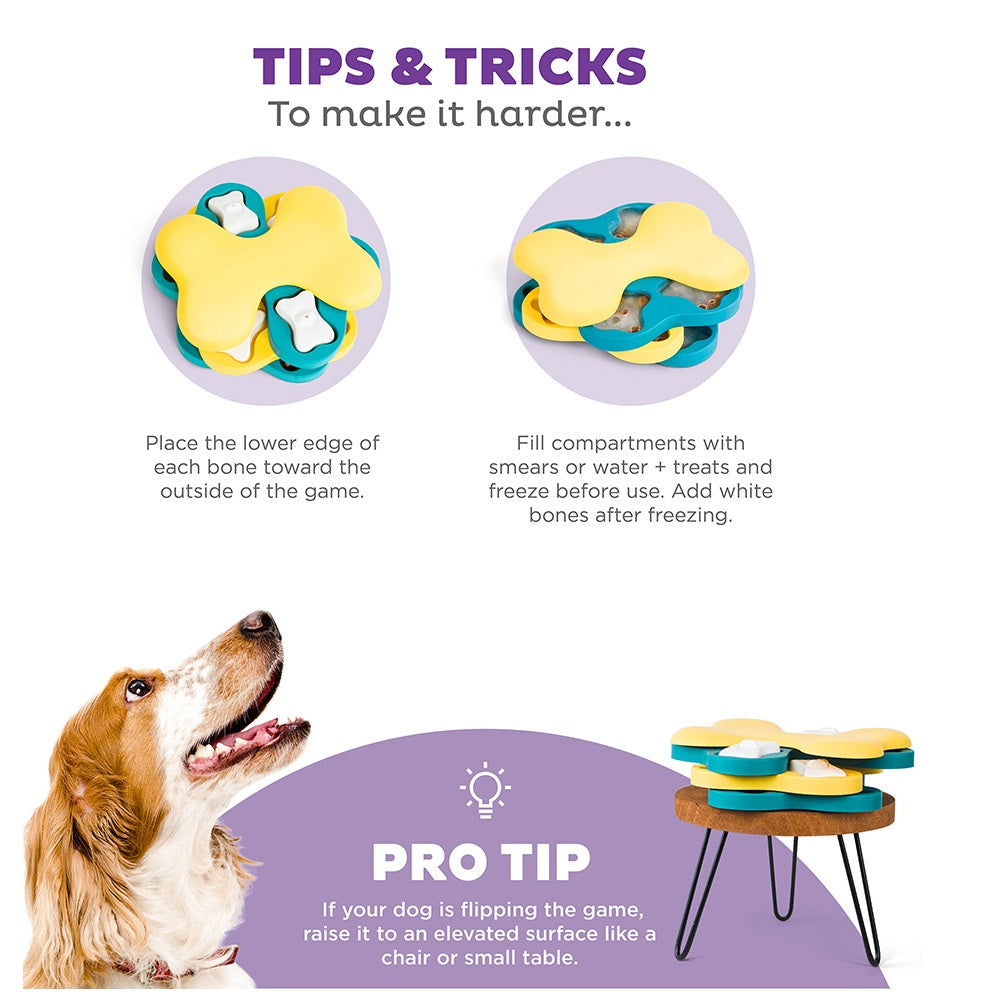 TIPS & TRICKS
To make it harder...

Place the lower edge of each bone toward the outside of the game.

Fill compartments with smears or water + treats and freeze before use. Add white bones after freezing.

PRO TIP
If your dog is flipping the game, raise it to an elevated surface like a chair or small table.